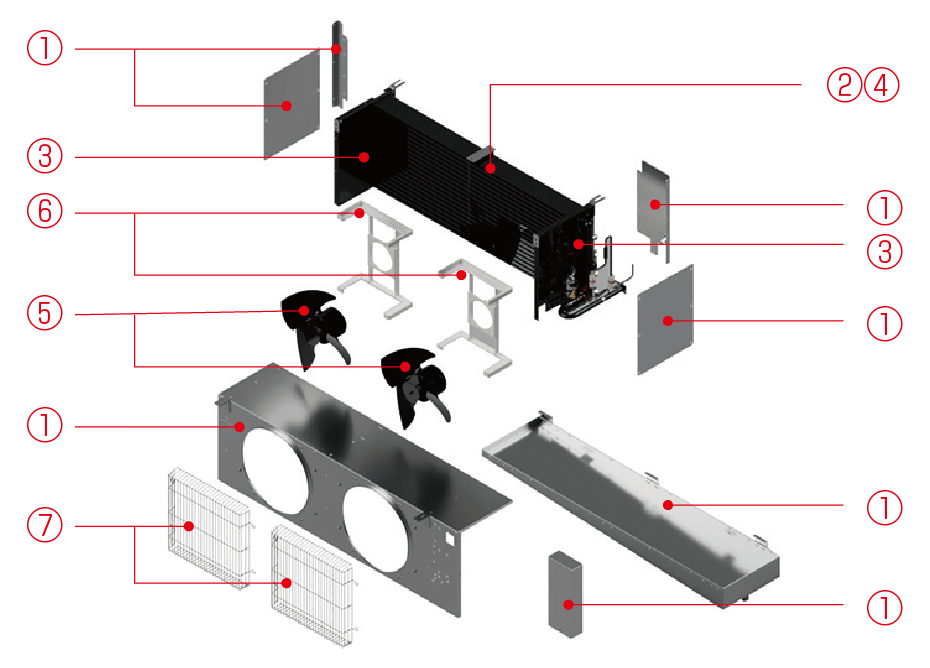 ①
②④
③
①
⑥
③
⑤
①
①
①
⑦
①